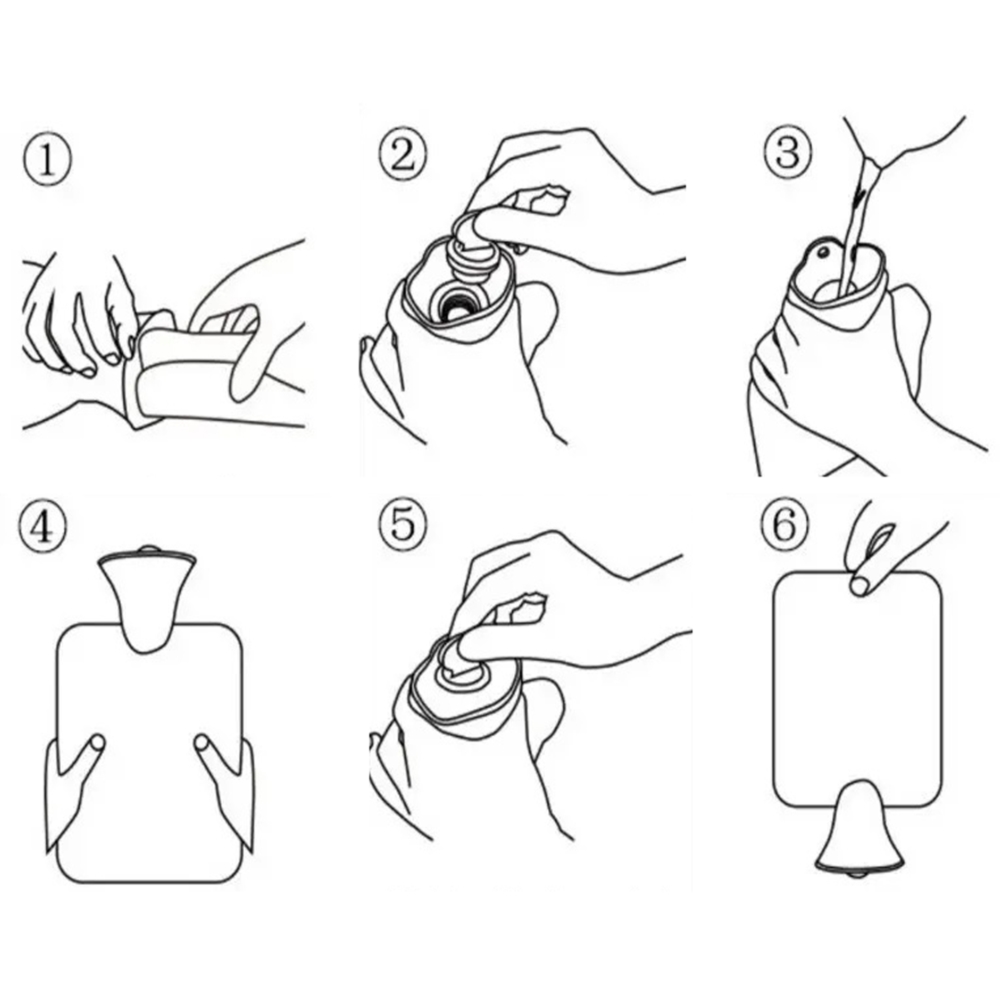 ①
②
③
④
⑤
⑥