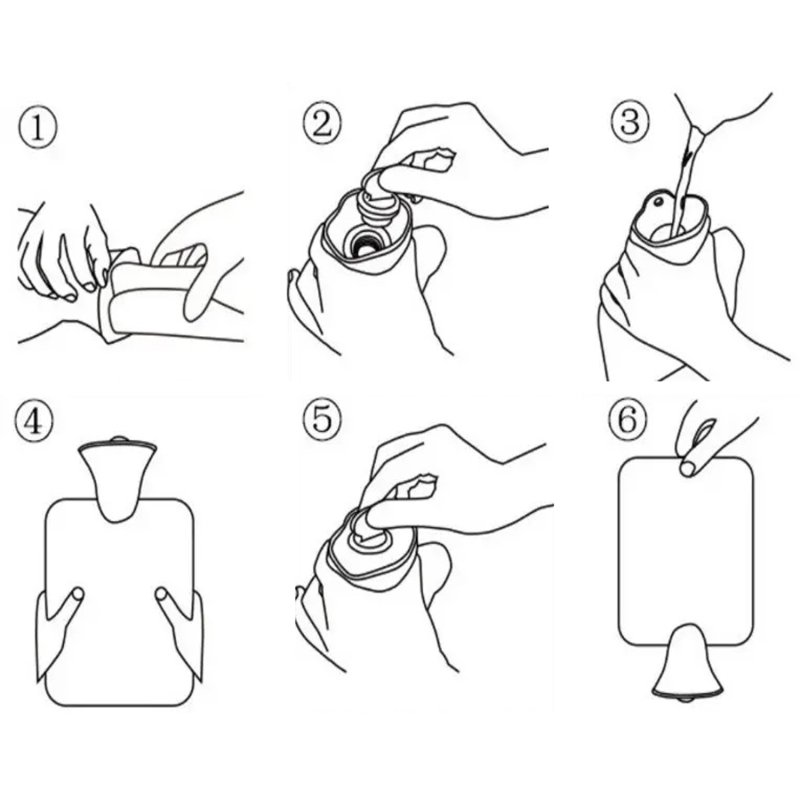 ①
②
③
④
⑤
⑥