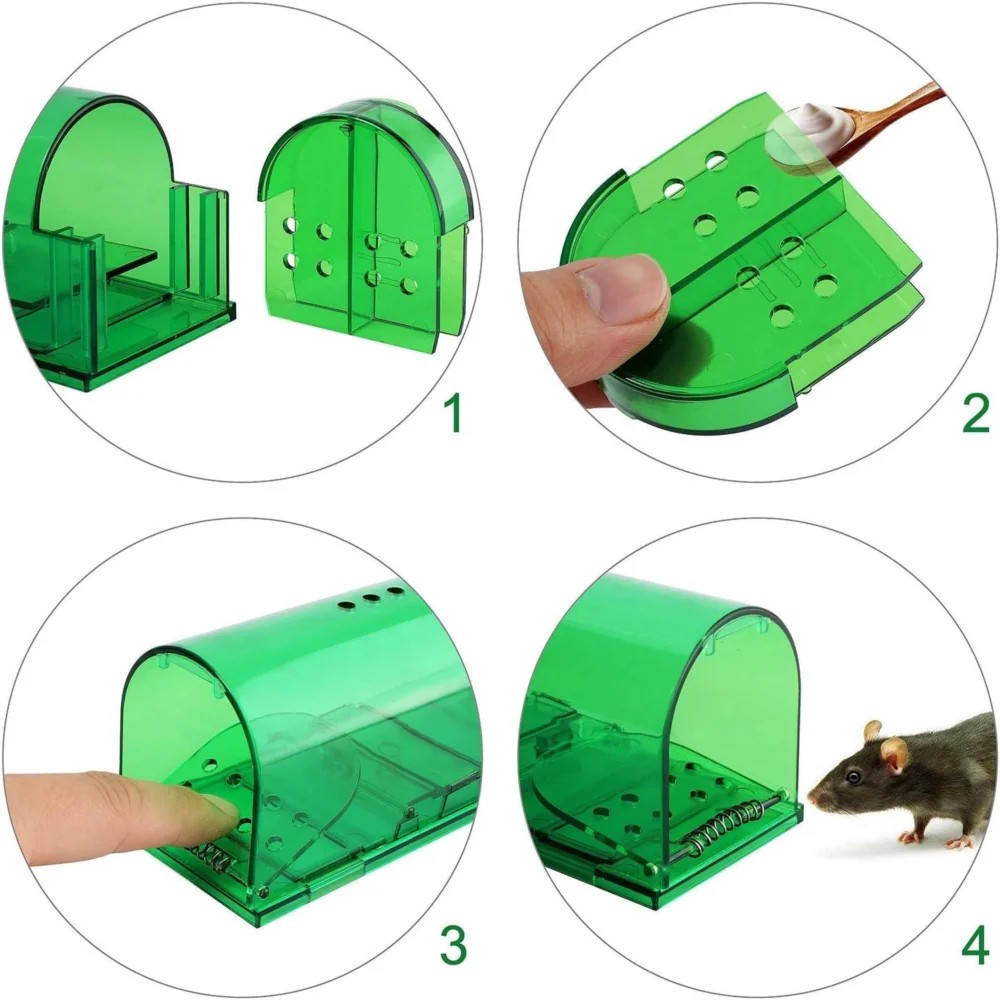 1

2

3

4